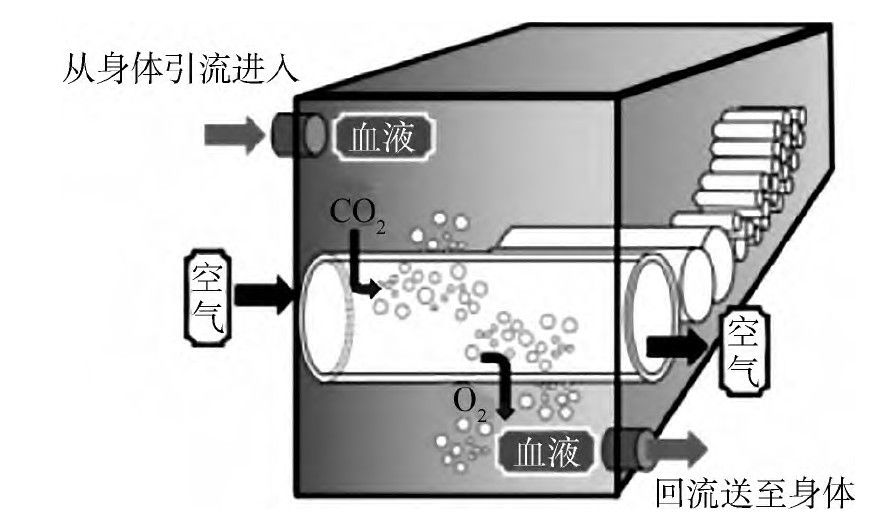 从身体引流进入

血液

$CO_2$

空气

空气

$O_2$

血液

回流送至身体