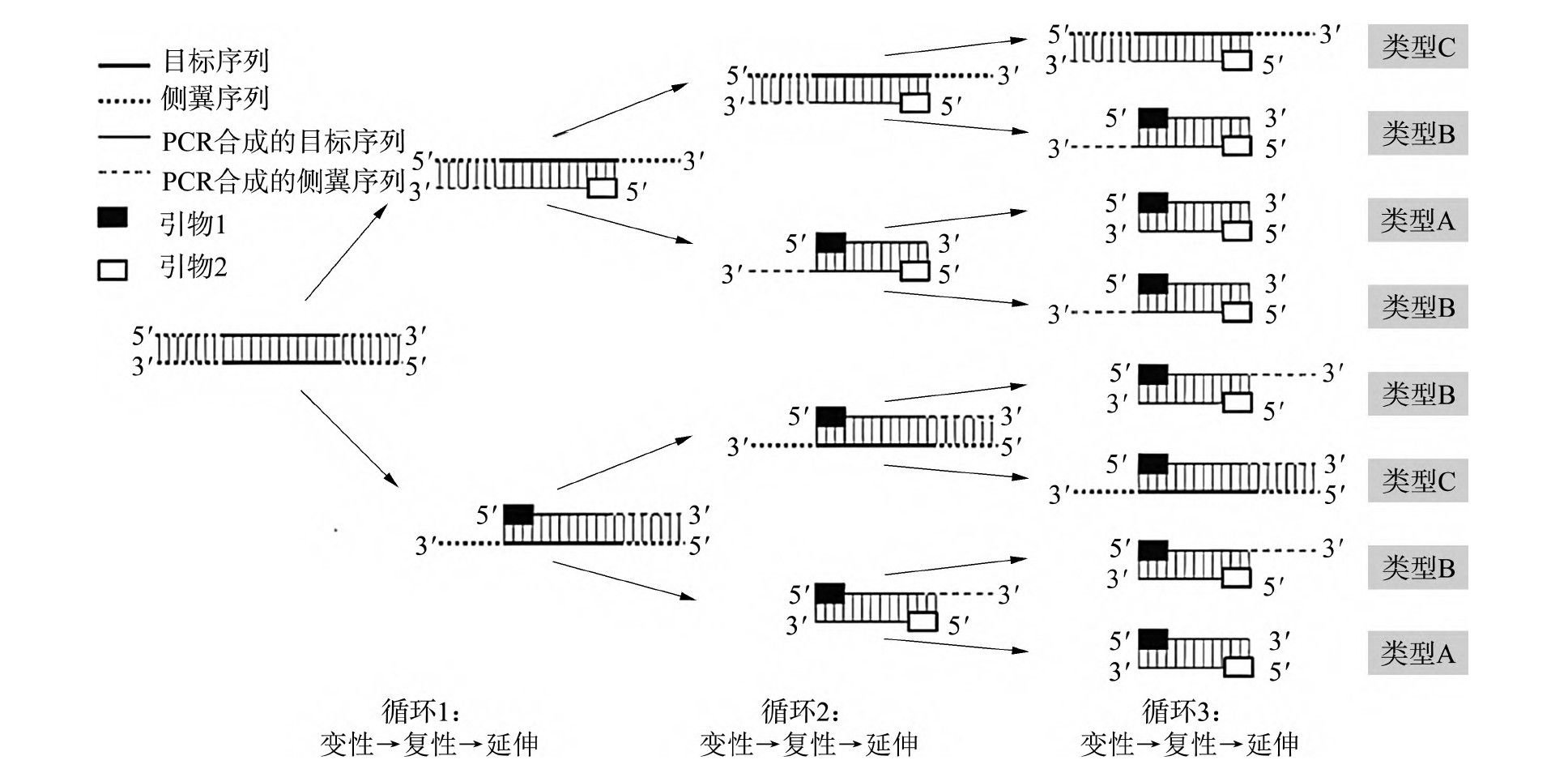 目标序列
侧翼序列
PCR合成的目标序列
PCR合成的侧翼序列
引物1
引物2

5′ 3′
3′ 5′

5′ 3′
3′ 5′

5′ 3′
3′ 5′

5′ 3′
3′ 5′

5′ 3′
3′ 5′

5′ 3′
3′ 5′

5′ 3′
3′ 5′

5′ 3′
3′ 5′ 类型C

5′ 3′
3′ 5′ 类型B

5′ 3′
3′ 5′ 类型A

5′ 3′
3′ 5′ 类型B

5′ 3′
3′ 5′ 类型B

5′ 3′
3′ 5′ 类型C

5′ 3′
3′ 5′ 类型B

5′ 3′
3′ 5′ 类型A

循环1:
变性→复性→延伸

循环2:
变性→复性→延伸

循环3:
变性→复性→延伸