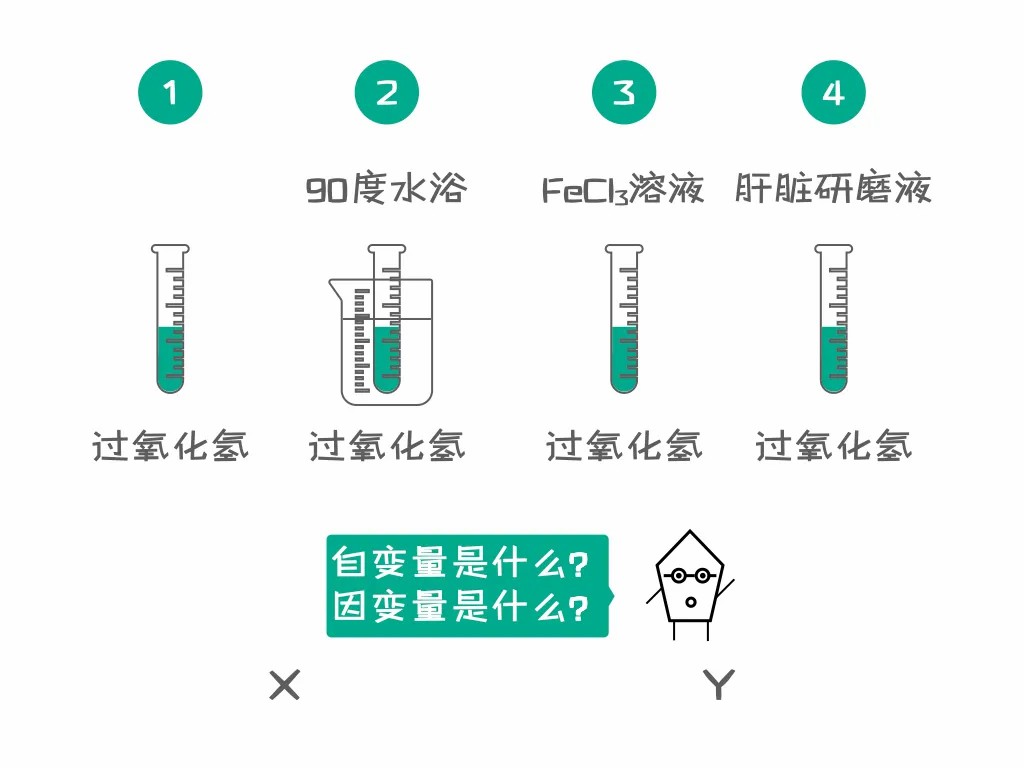 1

2

3

4

90度水浴

$FeCl_3$溶液

肝脏研磨液

过氧化氢

过氧化氢

过氧化氢

过氧化氢

自变量是什么?
因变量是什么?

X

Y